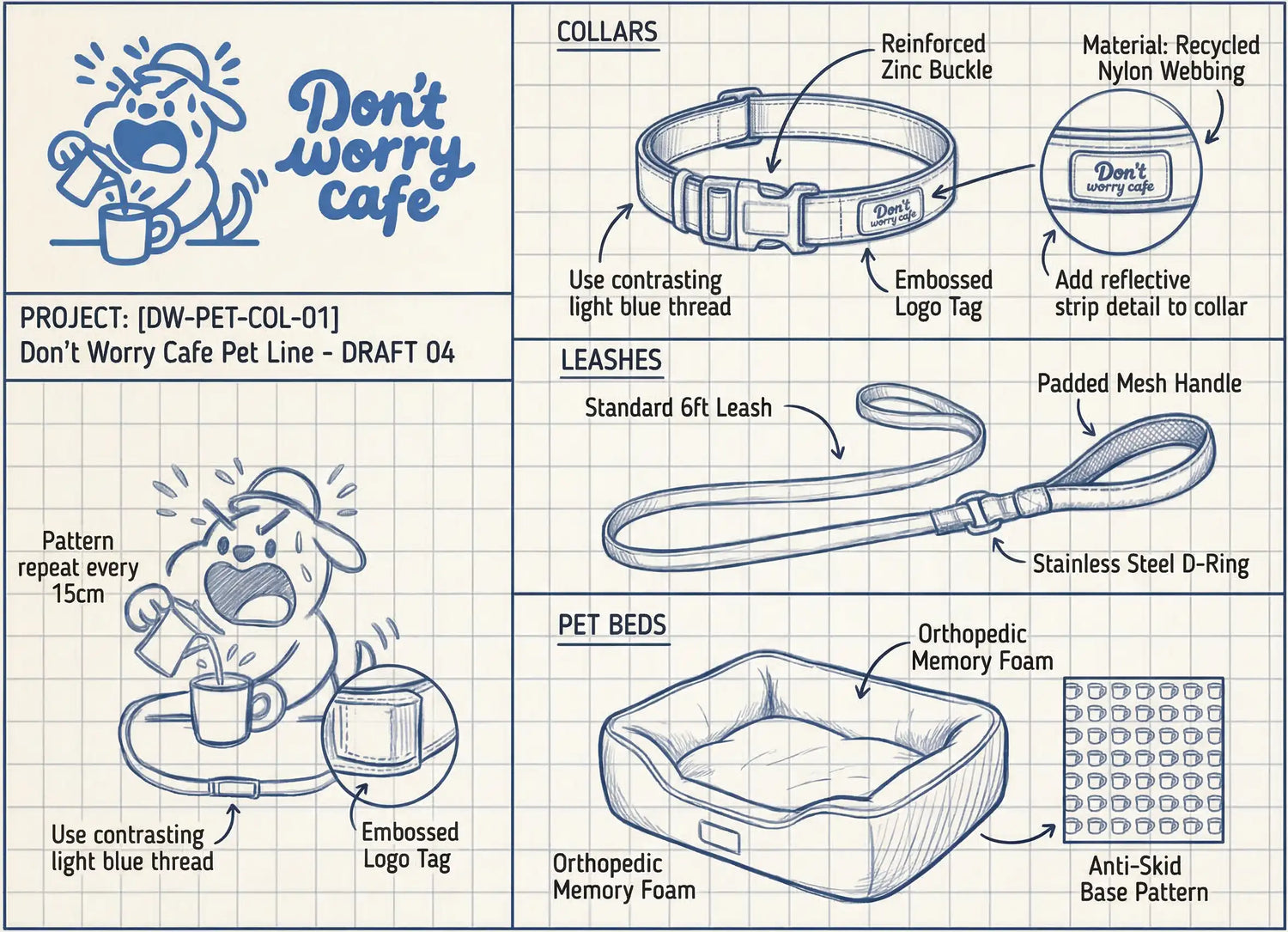 Don't worry cafe

PROJECT: [DW-PET-COL-01]
Don't Worry Cafe Pet Line - DRAFT 04

Pattern repeat every 15cm

Use contrasting light blue thread

Embossed Logo Tag

COLLARS

Reinforced Zinc Buckle

Material: Recycled Nylon Webbing

Don't worry cafe

Don't worry cafe

Use contrasting light blue thread

Embossed Logo Tag

Add reflective strip detail to collar

LEASHES

Standard 6ft Leash

Padded Mesh Handle

Stainless Steel D-Ring

PET BEDS

Orthopedic Memory Foam

Orthopedic Memory Foam

Anti-Skid Base Pattern